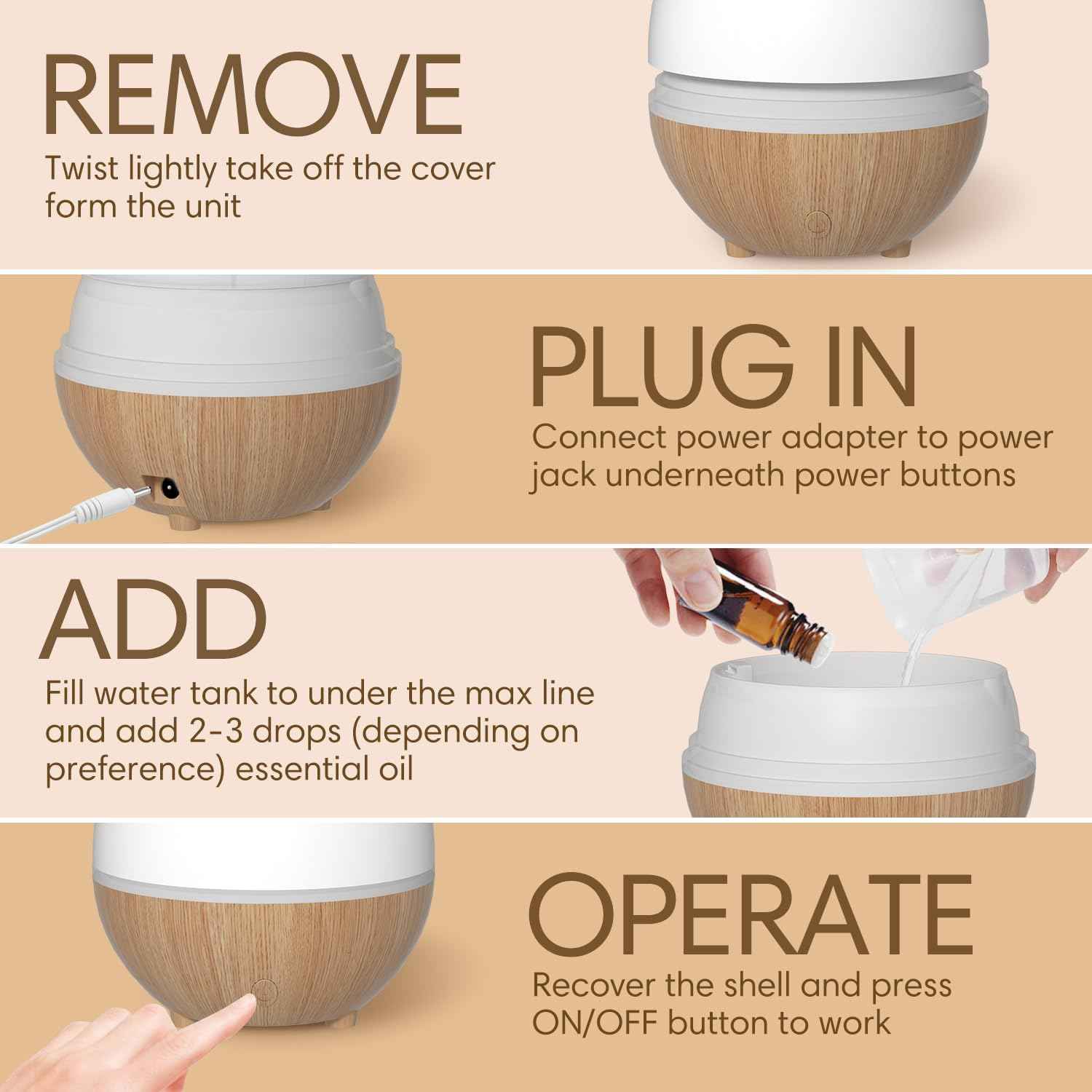 REMOVE

Twist lightly take off the cover form the unit

PLUG IN

Connect power adapter to power jack underneath power buttons

ADD

Fill water tank to under the max line and add 2-3 drops (depending on preference) essential oil

OPERATE

Recover the shell and press ON/OFF button to work