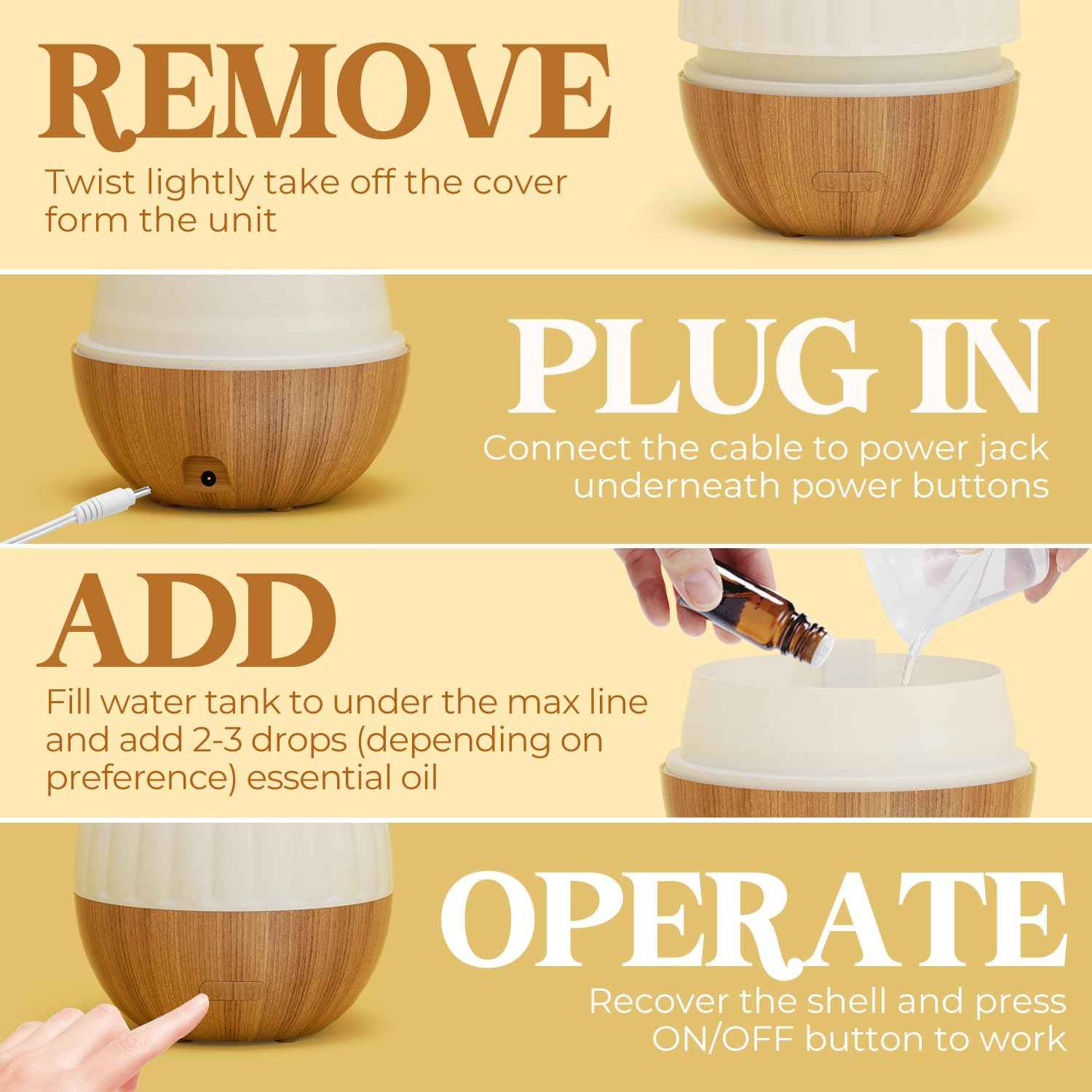 REMOVE

Twist lightly take off the cover form the unit

PLUG IN

Connect the cable to power jack underneath power buttons

ADD

Fill water tank to under the max line and add 2-3 drops (depending on preference) essential oil

OPERATE

Recover the shell and press ON/OFF button to work